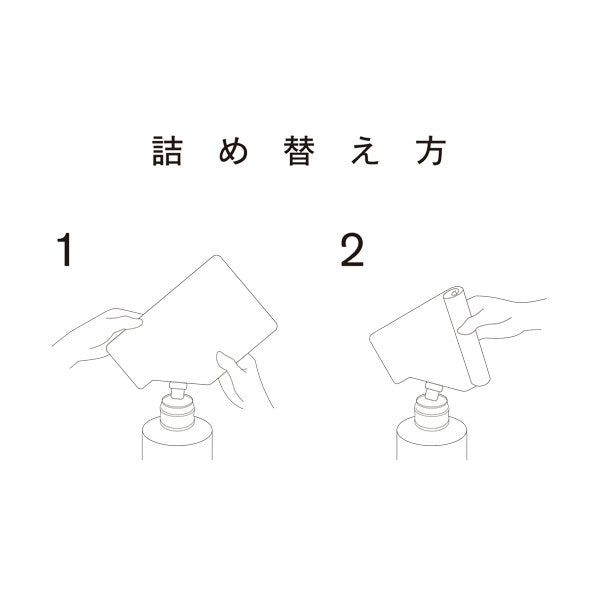 詰め替え方

1

2